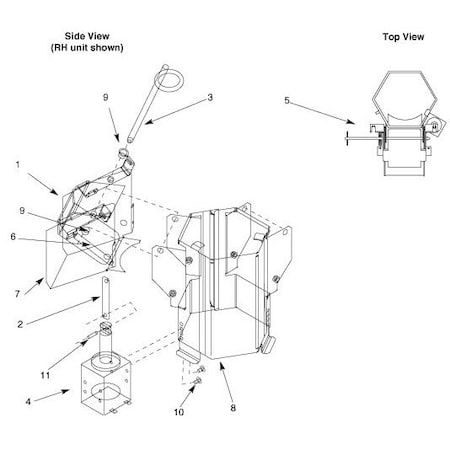 Side View
(RH unit shown)

Top View

9
3
5
1
9
6
7
2
11
4
10
8